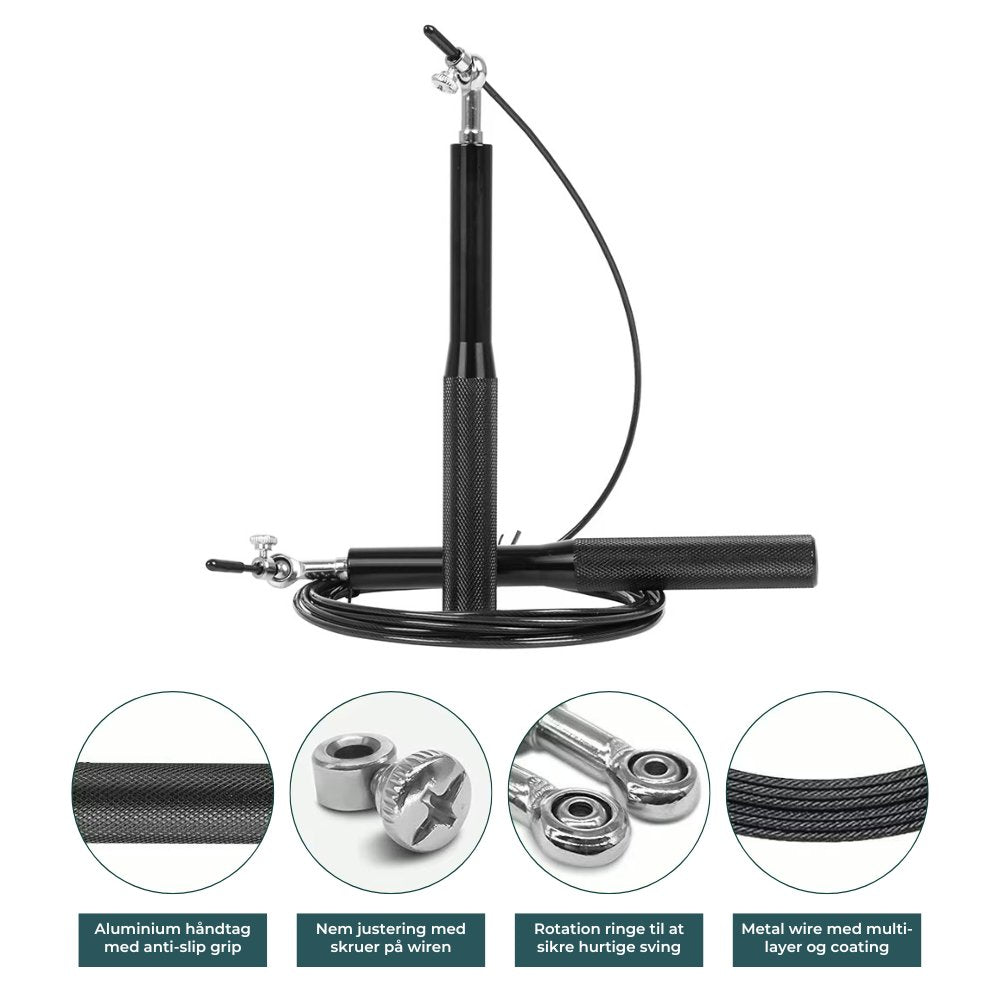 Aluminium håndtag med anti-slip grip

Nem justering med skruer på wiren

Rotation ringe til at sikre hurtige sving

Metal wire med multi-layer og coating